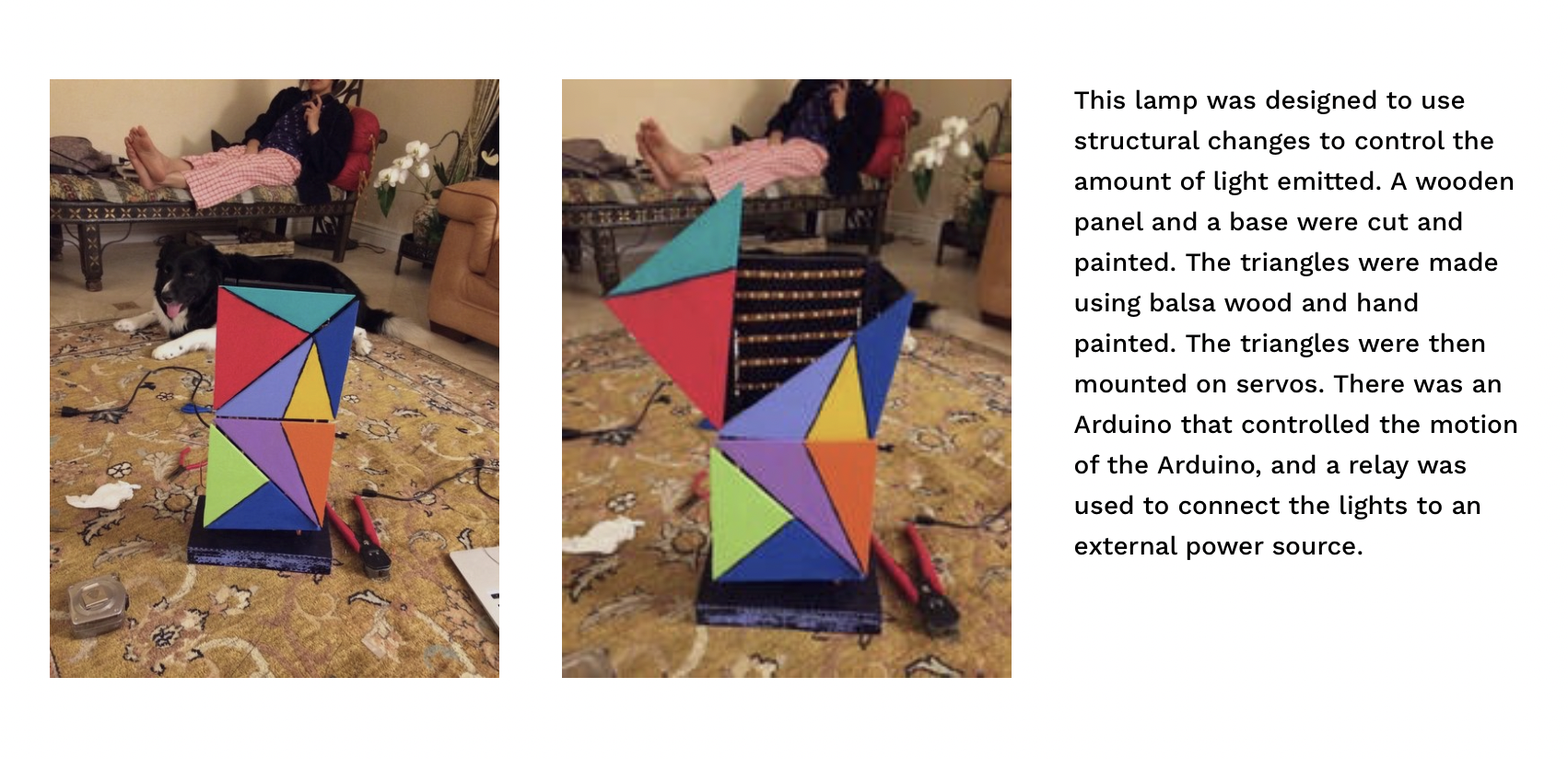 This lamp was designed to use structural changes to control the amount of light emitted. A wooden panel and a base were cut and painted. The triangles were made using balsa wood and hand painted. The triangles were then mounted on servos. There was an Arduino that controlled the motion of the Arduino, and a relay was used to connect the lights to an external power source.